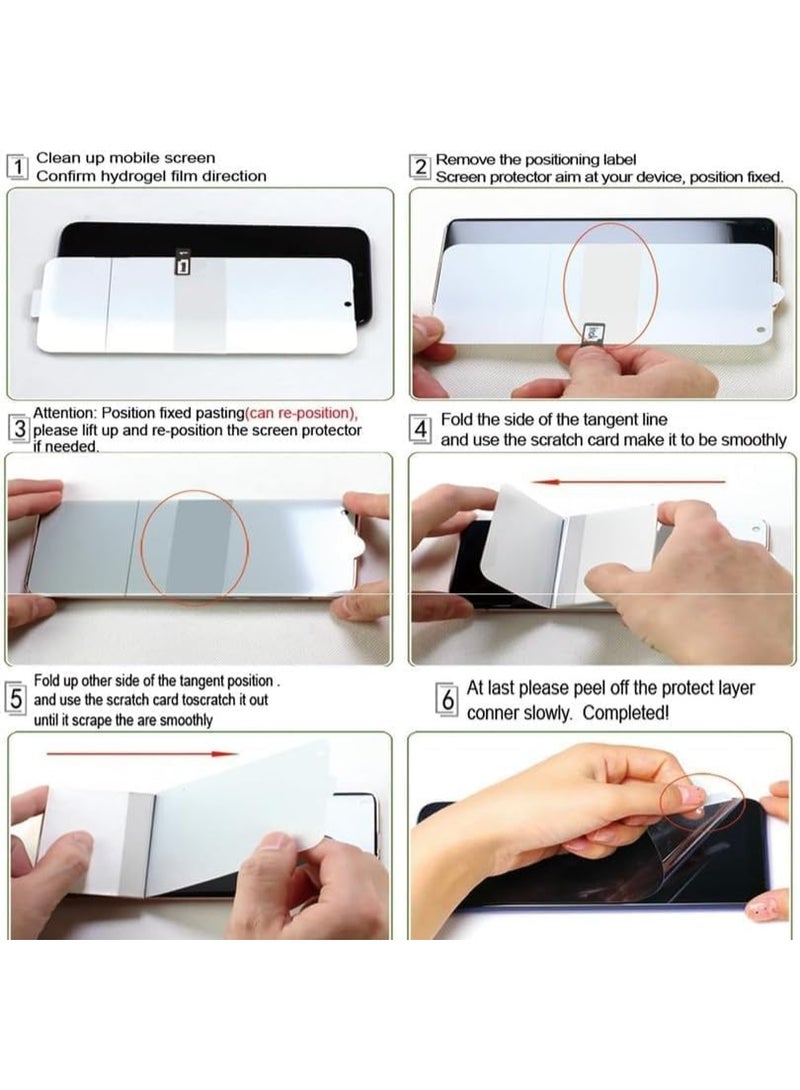 1 Clean up mobile screen
Confirm hydrogel film direction

2 Remove the positioning label
Screen protector aim at your device, position fixed.

3 Attention: Position fixed pasting(can re-position), please lift up and re-position the screen protector if needed.

4 Fold the side of the tangent line and use the scratch card make it to be smoothly

5 Fold up other side of the tangent position . and use the scratch card toscratch it out until it scrape the are smoothly

6 At last please peel off the protect layer conner slowly. Completed!